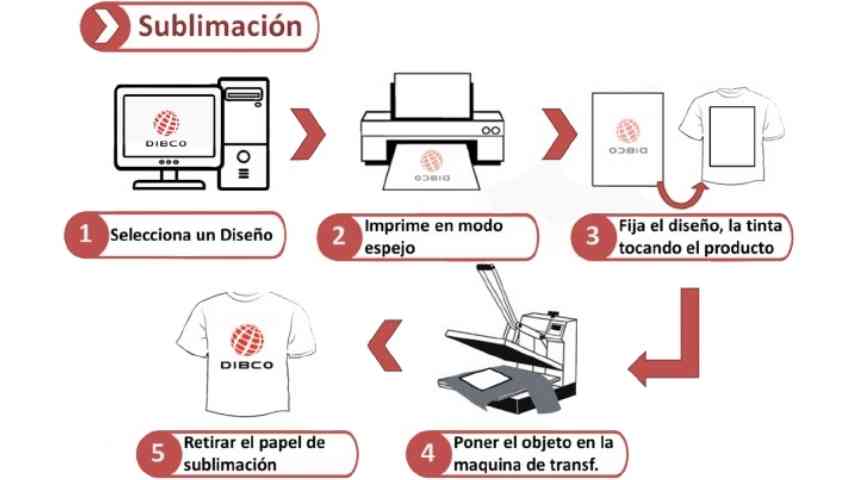 Sublimación

DIBCO

DIBCO

DIBCO

1 Selecciona un Diseño

2 Imprime en modo espejo

3 Fija el diseño, la tinta tocando el producto

DIBCO

5 Retirar el papel de sublimación

4 Poner el objeto en la maquina de transf.